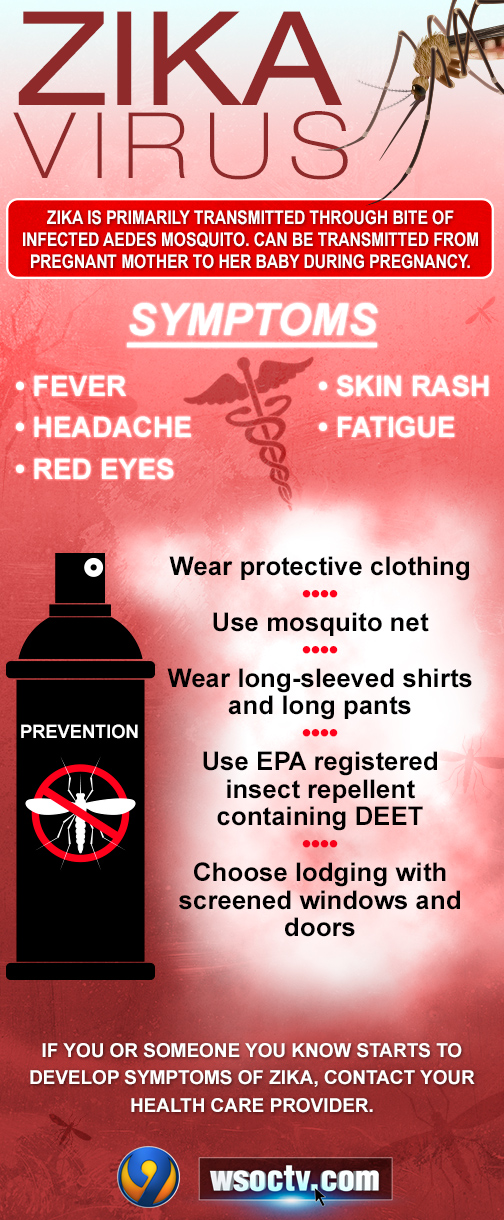 ZIKA
VIRUS

ZIKA IS PRIMARILY TRANSMITTED THROUGH BITE OF INFECTED AEDES MOSQUITO. CAN BE TRANSMITTED FROM PREGNANT MOTHER TO HER BABY DURING PREGNANCY.

SYMPTOMS

• FEVER
• HEADACHE
• RED EYES
• SKIN RASH
• FATIGUE

PREVENTION

Wear protective clothing

Use mosquito net

Wear long-sleeved shirts and long pants

Use EPA registered insect repellent containing DEET

Choose lodging with screened windows and doors

IF YOU OR SOMEONE YOU KNOW STARTS TO DEVELOP SYMPTOMS OF ZIKA, CONTACT YOUR HEALTH CARE PROVIDER.

9

wsoctv.com